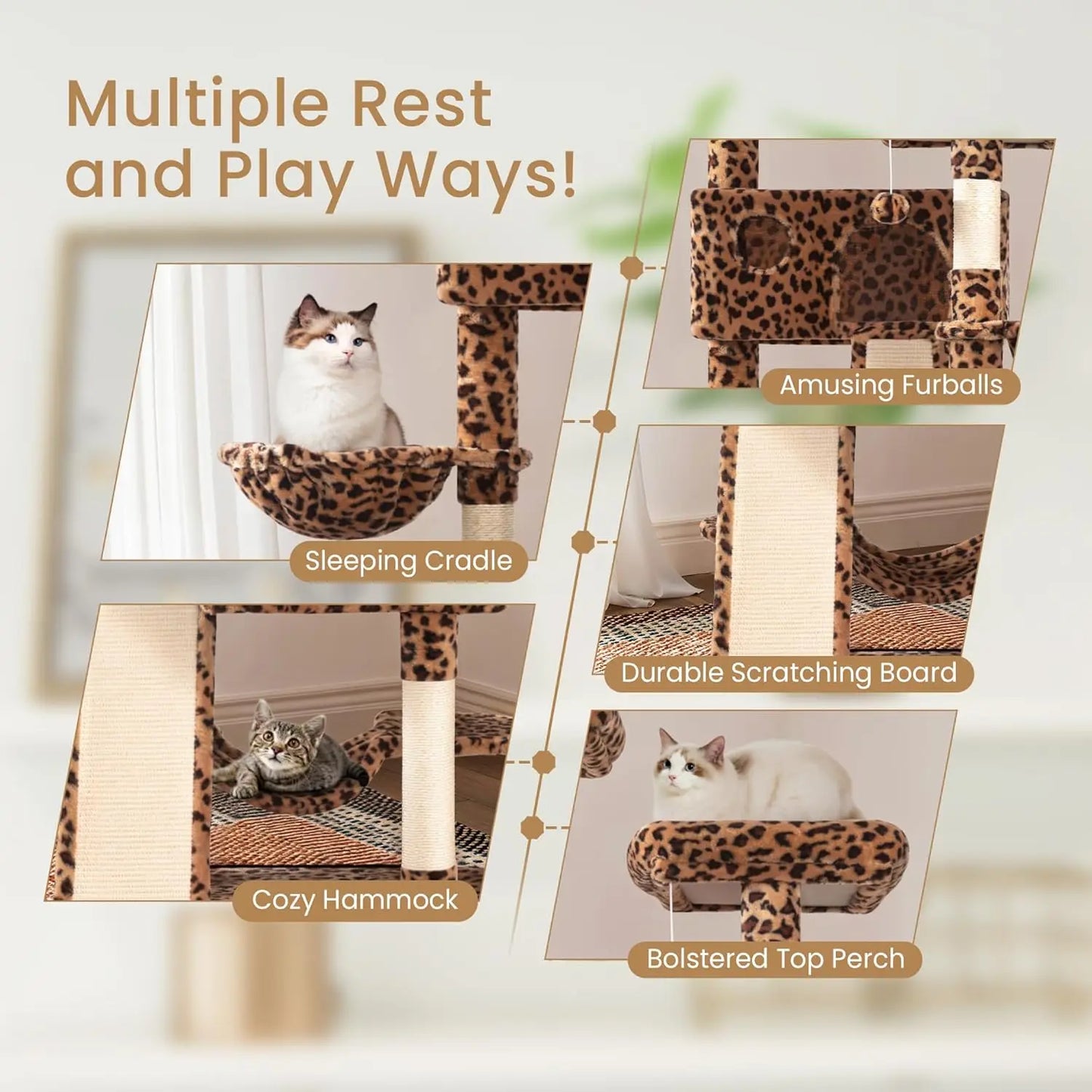 Multiple Rest and Play Ways!

Sleeping Cradle

Cozy Hammock

Amusing Furballs

Durable Scratching Board

Bolstered Top Perch